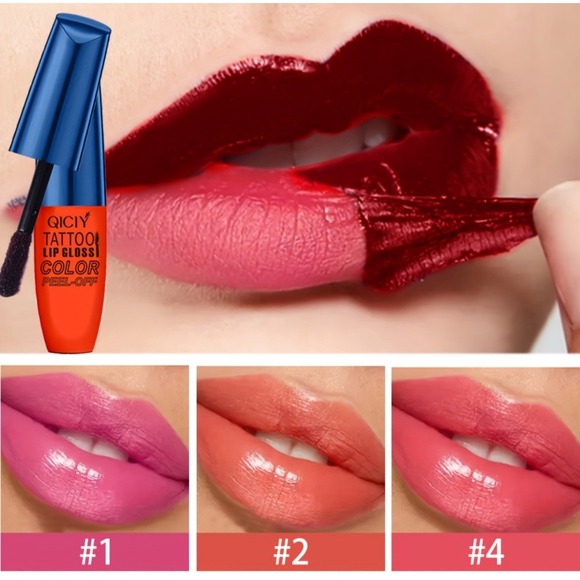 QICIY
TATTOO
LIP GLOSS
COLOR
PEEL-OFF

#1

#2

#4